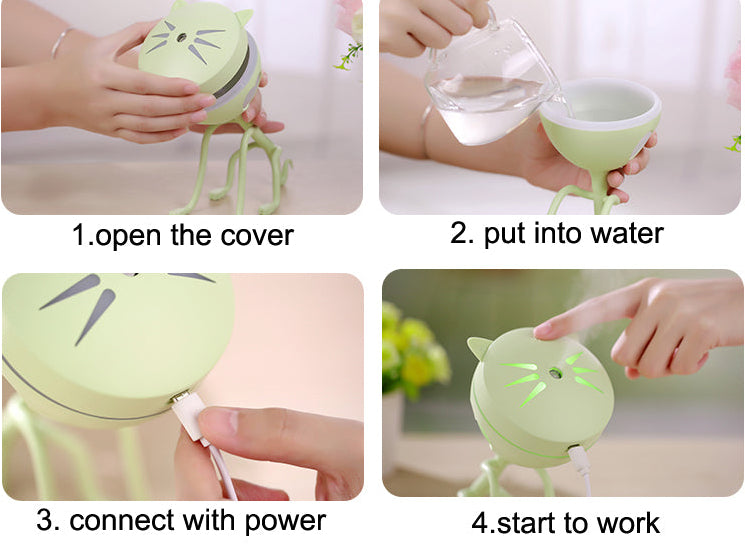 1.open the cover

2. put into water

3. connect with power

4.start to work